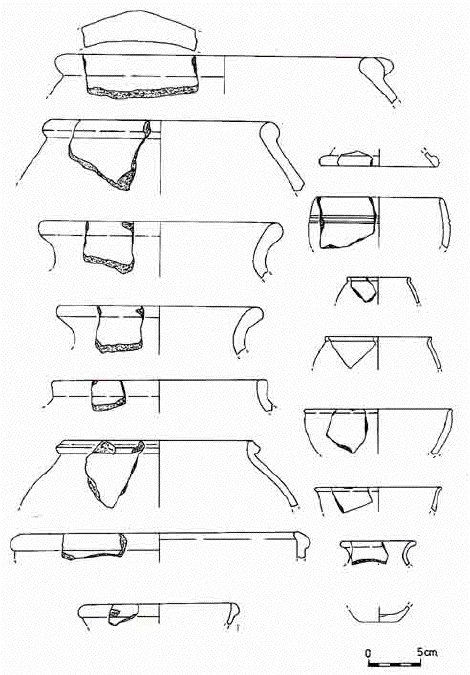 0 5cm